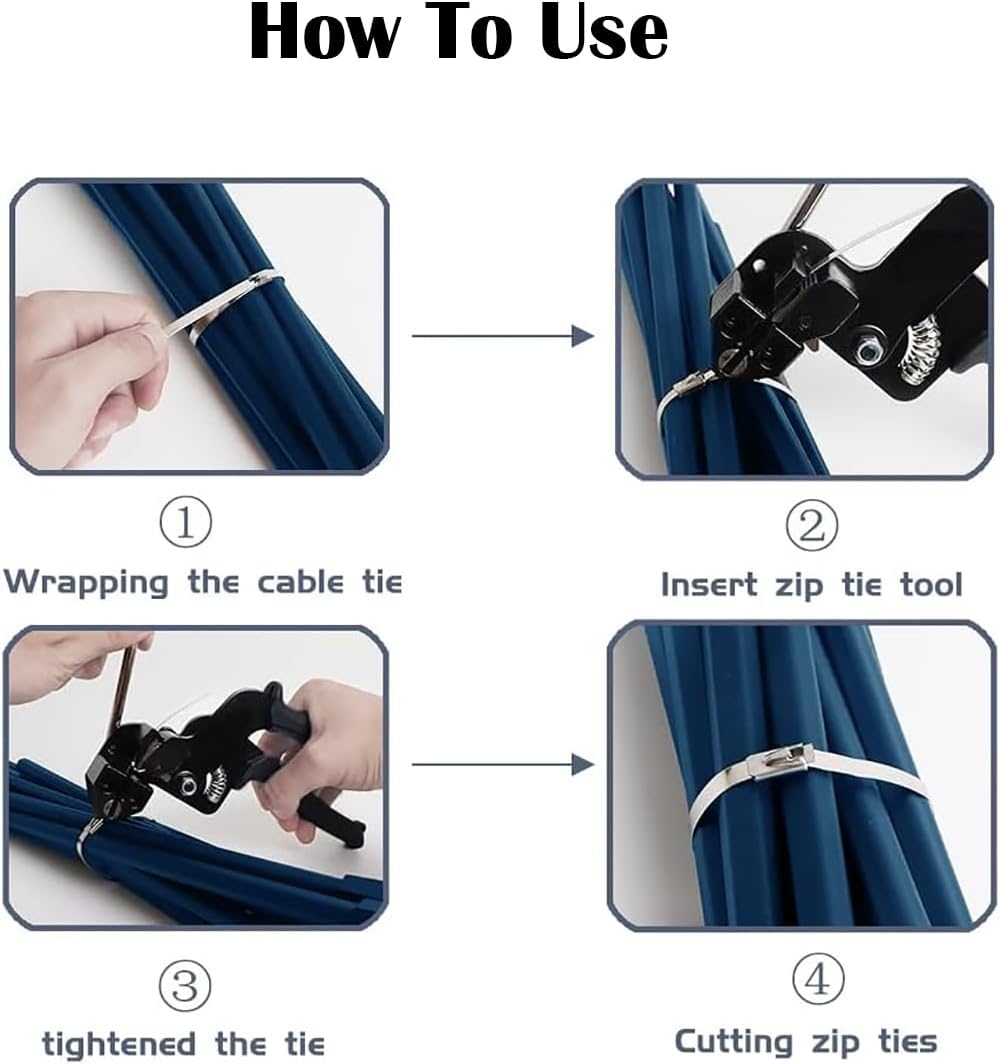 How To Use

①
Wrapping the cable tie

②
Insert zip tie tool

③
tightened the tie

④
Cutting zip ties