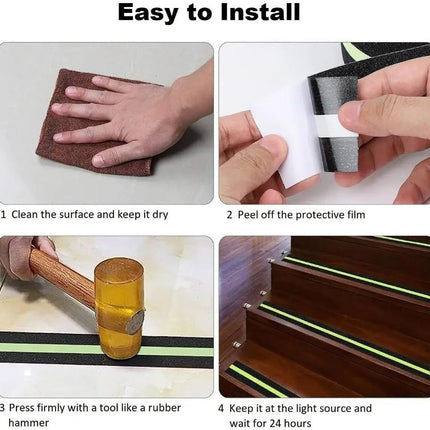 Easy to Install

1 Clean the surface and keep it dry

2 Peel off the protective film

3 Press firmly with a tool like a rubber hammer

4 Keep it at the light source and wait for 24 hours