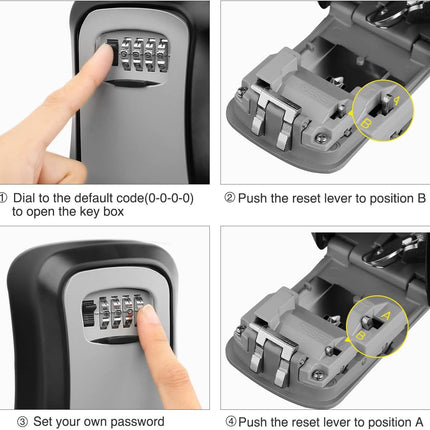 A

B

① Dial to the default code(0-0-0-0) to open the key box

② Push the reset lever to position B

A

B

③ Set your own password

④ Push the reset lever to position A