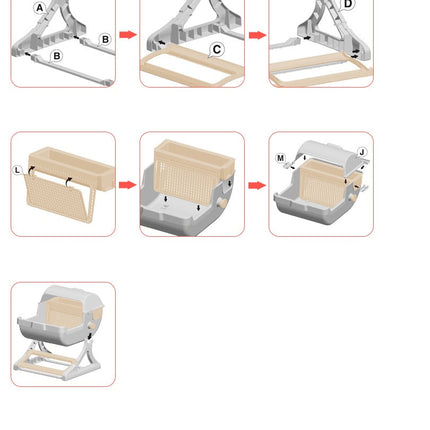 A
B
B
C
D
L
M
J